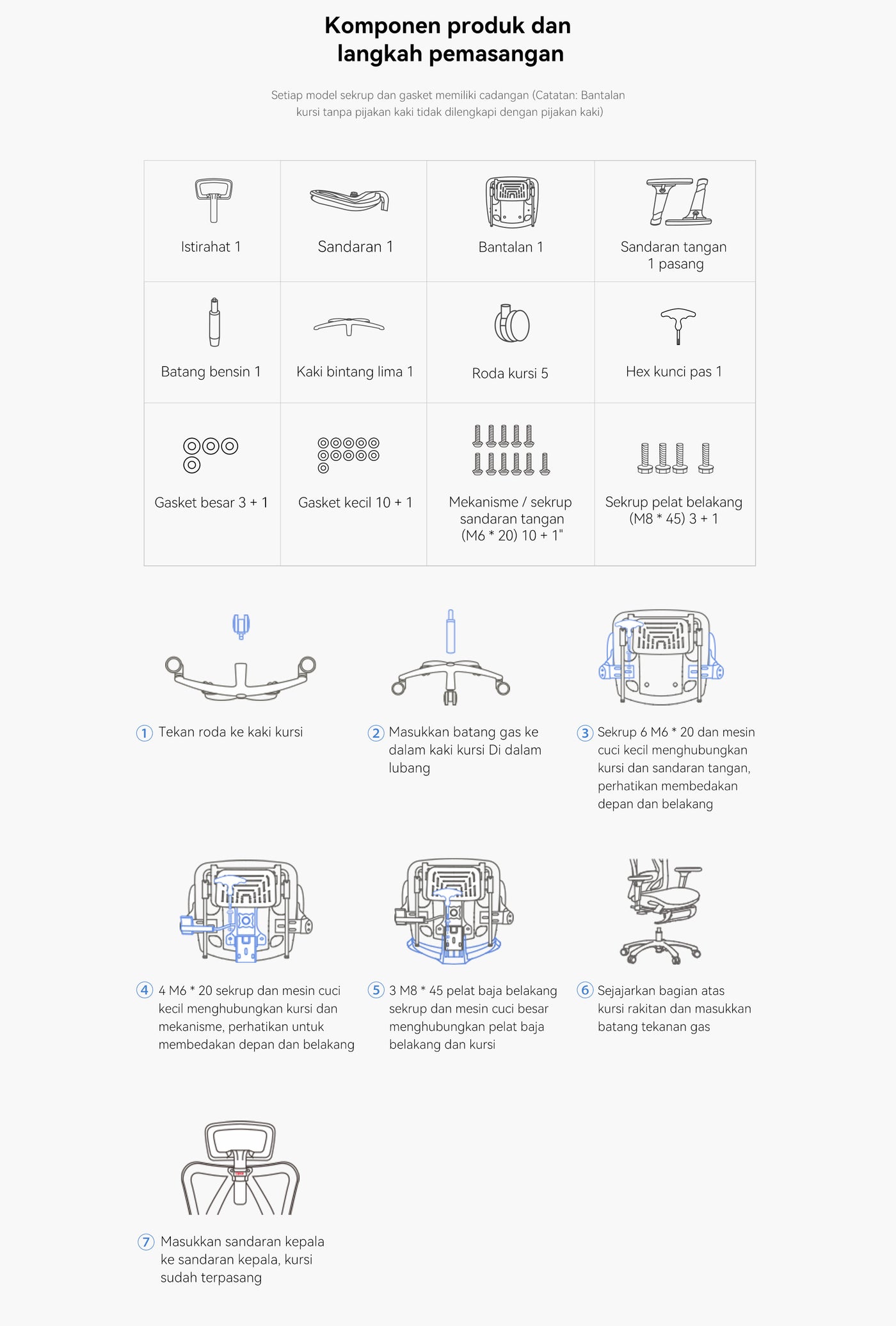 Komponen produk dan langkah pemasangan

Setiap model sekrup dan gasket memiliki cadangan (Catatan: Bantalan kursi tanpa pijakan kaki tidak dilengkapi dengan pijakan kaki)

| Istirahat 1 | Sandaran 1 | Bantalan 1 | Sandaran tangan 1 pasang |
|---|---|---|---|
| Batang bensin 1 | Kaki bintang lima 1 | Roda kursi 5 | Hex kunci pas 1 |
| Gasket besar 3 + 1 | Gasket kecil 10 + 1 | Mekanisme / sekrup sandaran tangan (M6 * 20) 10 + 1" | Sekrup pelat belakang (M8 * 45) 3 + 1 |

1 Tekan roda ke kaki kursi

2 Masukkan batang gas ke dalam kaki kursi Di dalam lubang

3 Sekrup 6 M6 * 20 dan mesin cuci kecil menghubungkan kursi dan sandaran tangan, perhatikan membedakan depan dan belakang

4 4 M6 * 20 sekrup dan mesin cuci kecil menghubungkan kursi dan mekanisme, perhatikan untuk membedakan depan dan belakang

5 3 M8 * 45 pelat baja belakang sekrup dan mesin cuci besar menghubungkan pelat baja belakang dan kursi

6 Sejajarkan bagian atas kursi rakitan dan masukkan batang tekanan gas

7 Masukkan sandaran kepala ke sandaran kepala, kursi sudah terpasang