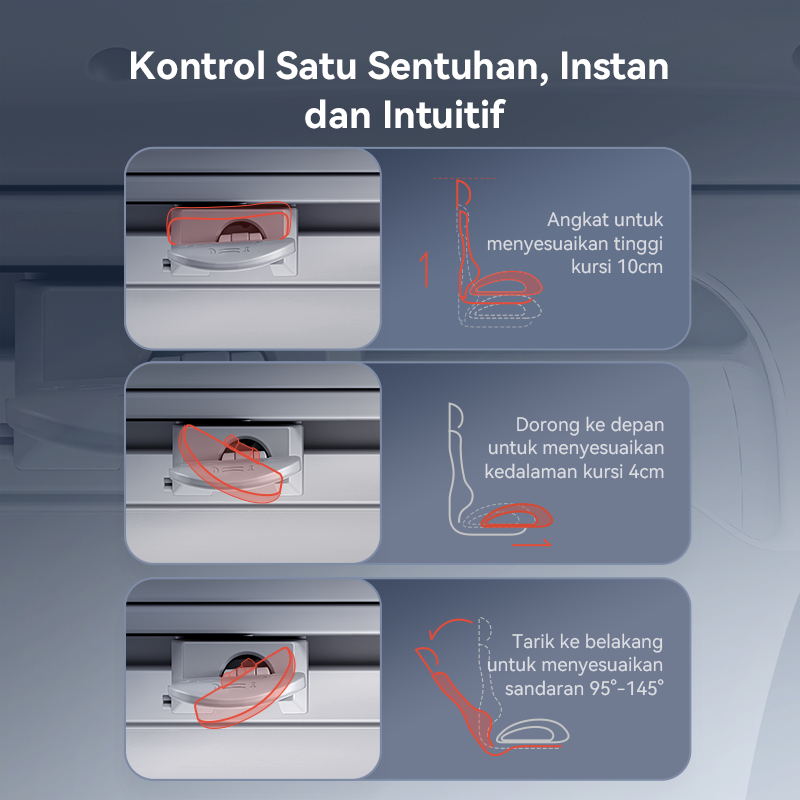 Kontrol Satu Sentuhan, Instan dan Intuitif

Angkat untuk menyesuaikan tinggi kursi 10cm

Dorong ke depan untuk menyesuaikan kedalaman kursi 4cm

Tarik ke belakang untuk menyesuaikan sandaran 95°-145°